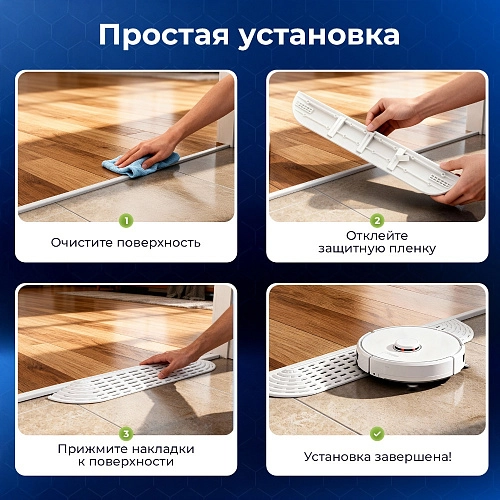 Простая установка

1

Очистите поверхность

2

Отклейте защитную пленку

3

Прижмите накладки к поверхности

Установка завершена!