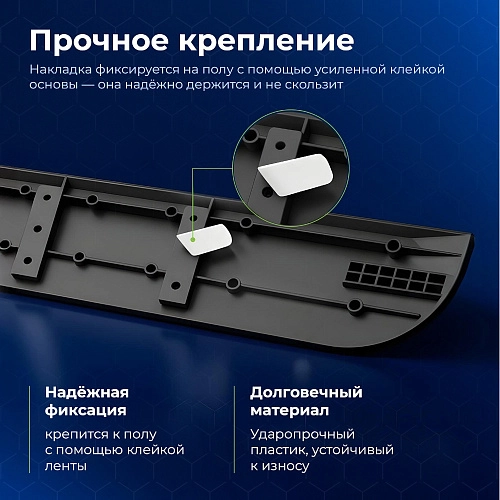 Прочное крепление

Накладка фиксируется на полу с помощью усиленной клейкой основы — она надёжно держится и не скользит

Надёжная фиксация

крепится к полу с помощью клейкой ленты

Долговечный материал

Ударопрочный пластик, устойчивый к износу