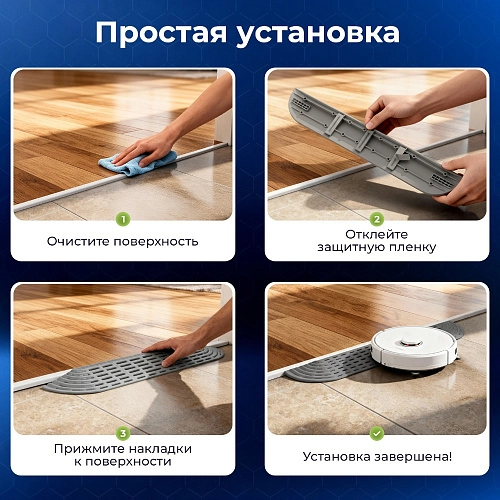 Простая установка

1

Очистите поверхность

2

Отклейте защитную пленку

3

Прижмите накладки к поверхности

Установка завершена!